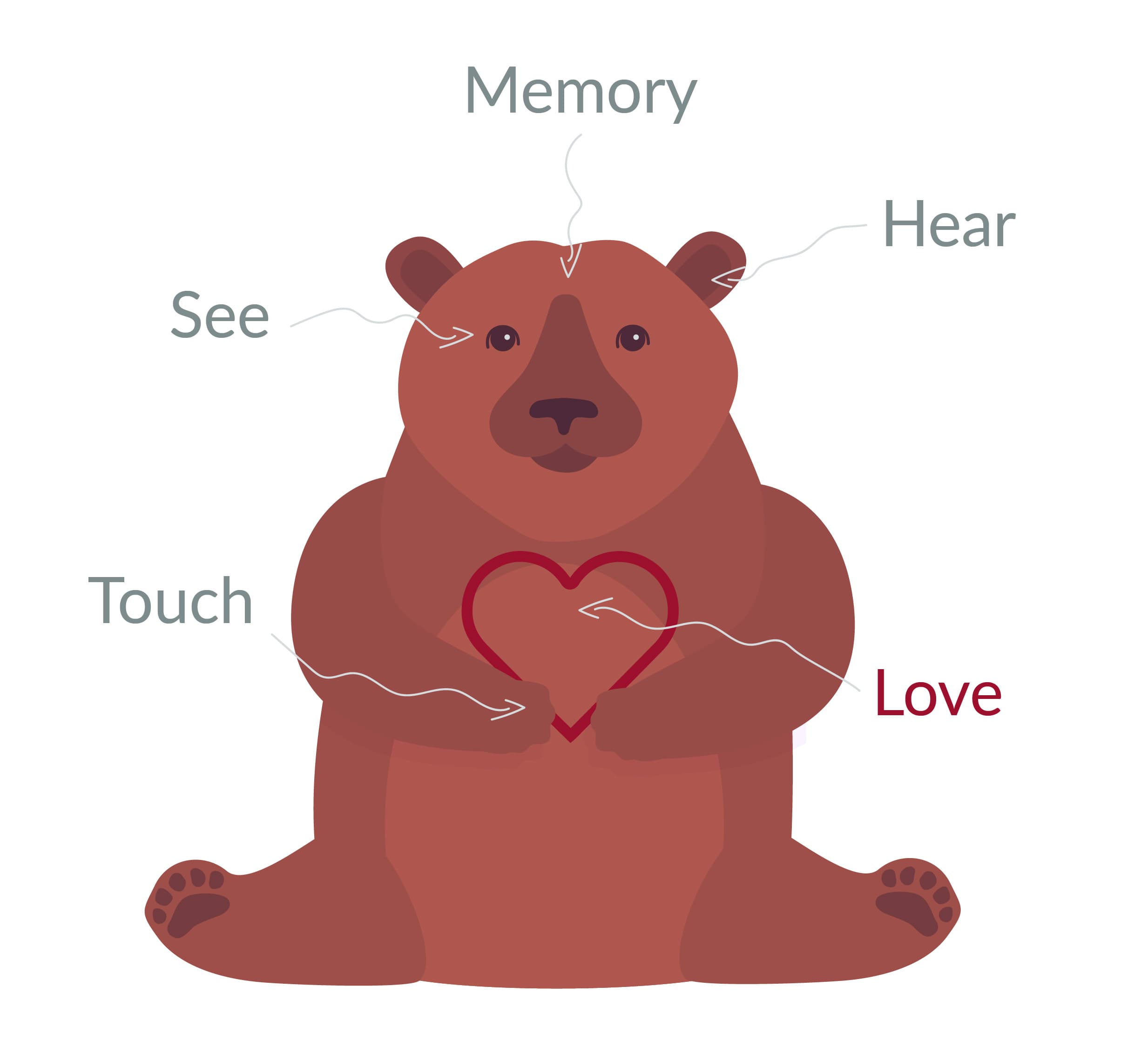 Memory

Hear

See

Touch

Love